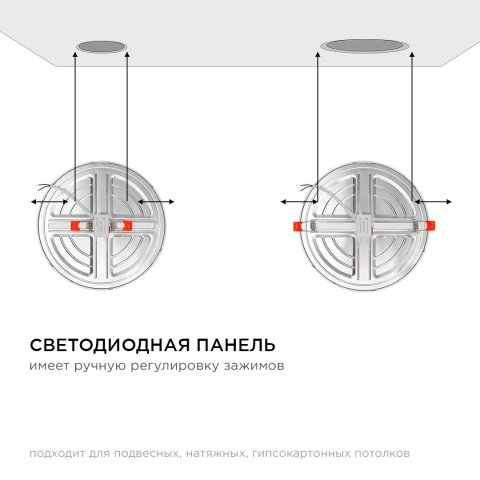 СВЕТОДИОДНАЯ ПАНЕЛЬ
имеет ручную регулировку зажимов

подходит для подвесных, натяжных, гипсокартонных потолков