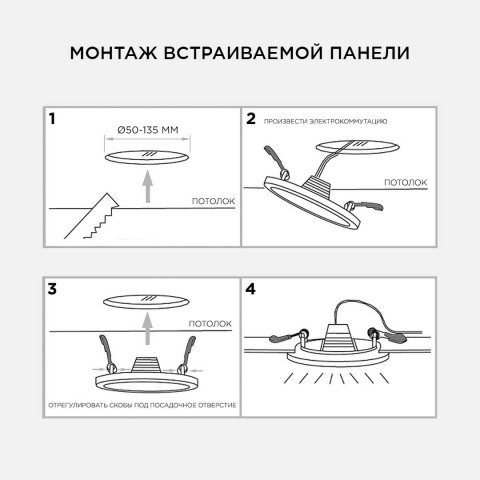 МОНТАЖ ВСТРАИВАЕМОЙ ПАНЕЛИ

1

Ø50-135 ММ

ПОТОЛОК

2 ПРОИЗВЕСТИ ЭЛЕКТРОКОММУТАЦИЮ

ПОТОЛОК

3

ПОТОЛОК

ОТРЕГУЛИРОВАТЬ СКОБЫ ПОД ПОСАДОЧНОЕ ОТВЕРСТИЕ

4