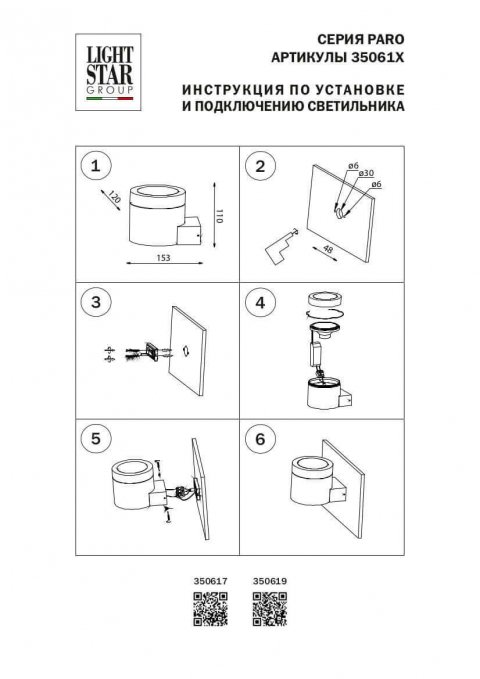 LIGHT STAR GROUP

СЕРИЯ PARO
АРТИКУЛЫ 35061X

ИНСТРУКЦИЯ ПО УСТАНОВКЕ
И ПОДКЛЮЧЕНИЮ СВЕТИЛЬНИКА

1

120
110
153

2

ø6
ø30
ø6
48

3

4

5

6

350617
350619