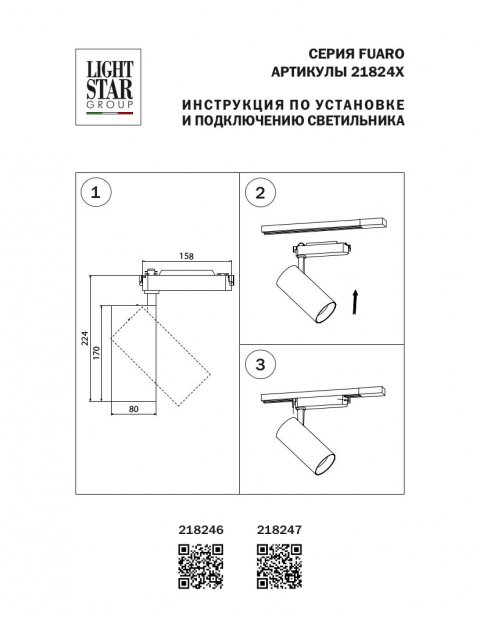 LIGHT STAR GROUP

СЕРИЯ FUARO
АРТИКУЛЫ 21824X

ИНСТРУКЦИЯ ПО УСТАНОВКЕ
И ПОДКЛЮЧЕНИЮ СВЕТИЛЬНИКА

1

158

224

170

80

2

3

218246

218247