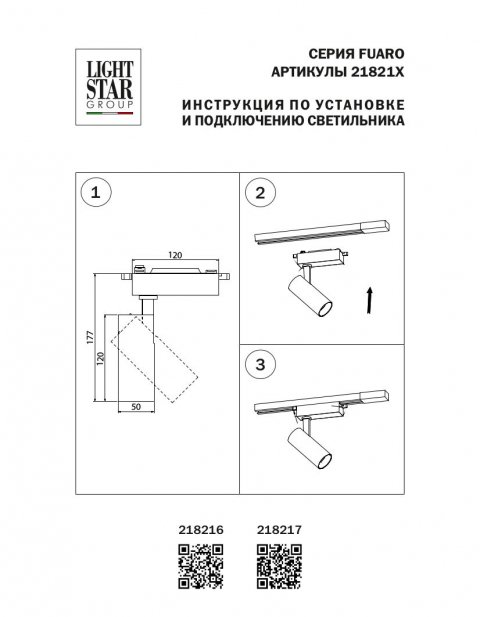 LIGHT STAR GROUP

СЕРИЯ FUARO
АРТИКУЛЫ 21821X

ИНСТРУКЦИЯ ПО УСТАНОВКЕ
И ПОДКЛЮЧЕНИЮ СВЕТИЛЬНИКА

1

120

177

120

50

2

3

218216 218217