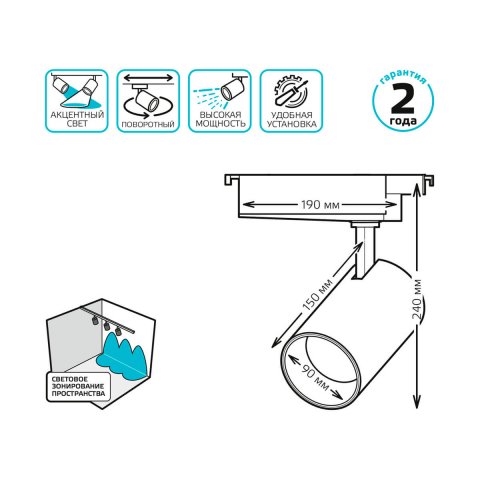 АКЦЕНТНЫЙ СВЕТ

ПОВОРОТНЫЙ

ВЫСОКАЯ МОЩНОСТЬ

УДОБНАЯ УСТАНОВКА

гарантия
2
года

190 мм

150 мм

240 мм

90 мм

СВЕТОВОЕ ЗОНИРОВАНИЕ ПРОСТРАНСТВА