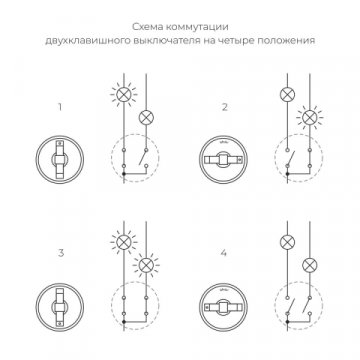 Схема коммутации
двухклавишного выключателя на четыре положения

1

2

3

4