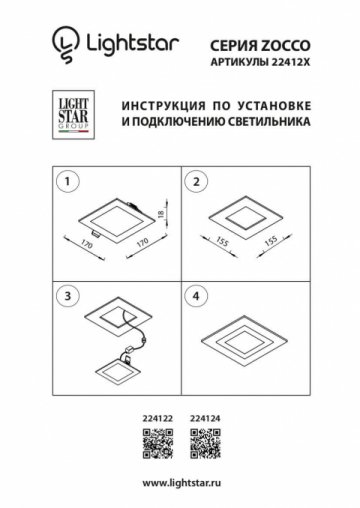 Lightstar

СЕРИЯ ZOCCO
АРТИКУЛЫ 22412X

LIGHT STAR GROUP

ИНСТРУКЦИЯ ПО УСТАНОВКЕ И ПОДКЛЮЧЕНИЮ СВЕТИЛЬНИКА

1

170
170
18

2

155
155

3

4

224122
224124

www.lightstar.ru