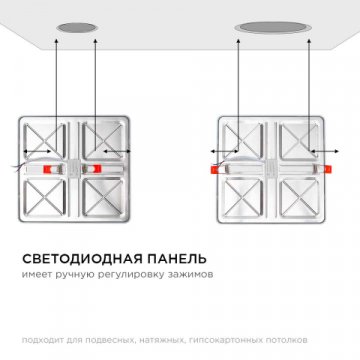 СВЕТОДИОДНАЯ ПАНЕЛЬ
имеет ручную регулировку зажимов

подходит для подвесных, натяжных, гипсокартонных потолков