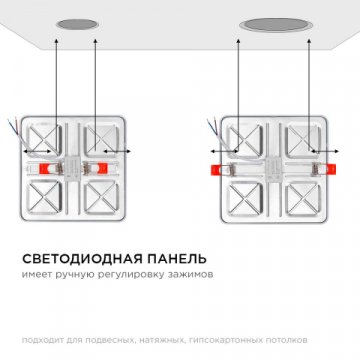 СВЕТОДИОДНАЯ ПАНЕЛЬ
имеет ручную регулировку зажимов

подходит для подвесных, натяжных, гипсокартонных потолков