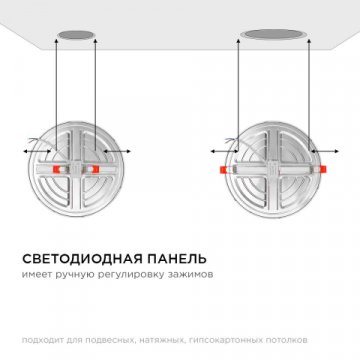 СВЕТОДИОДНАЯ ПАНЕЛЬ
имеет ручную регулировку зажимов

подходит для подвесных, натяжных, гипсокартонных потолков