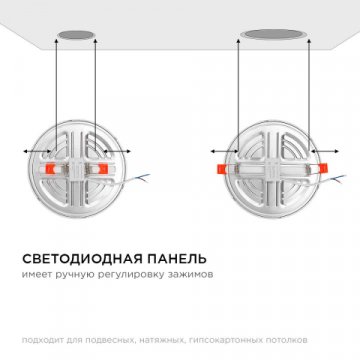 СВЕТОДИОДНАЯ ПАНЕЛЬ
имеет ручную регулировку зажимов

подходит для подвесных, натяжных, гипсокартонных потолков