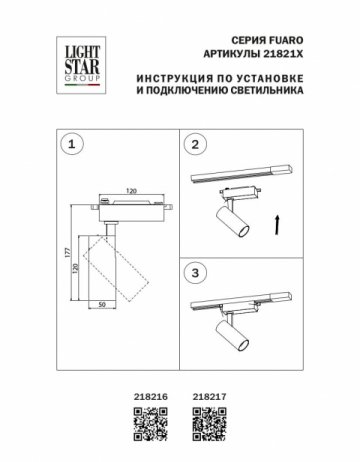 LIGHT STAR GROUP

СЕРИЯ FUARO
АРТИКУЛЫ 21821X

ИНСТРУКЦИЯ ПО УСТАНОВКЕ
И ПОДКЛЮЧЕНИЮ СВЕТИЛЬНИКА

1

120

177

120

50

2

3

218216

218217