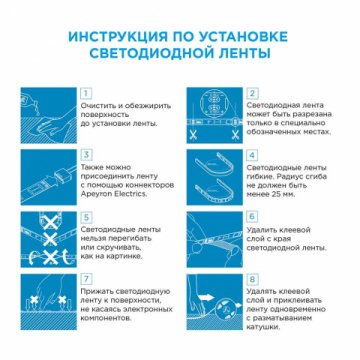 ИНСТРУКЦИЯ ПО УСТАНОВКЕ СВЕТОДИОДНОЙ ЛЕНТЫ

1
Очистить и обезжирить поверхность до установки ленты.

2
Светодиодная лента может быть разрезана только в специально обозначенных местах.

3
Также можно присоединить ленту с помощью коннекторов Apeyron Electrics.

4
Светодиодные ленты гибкие. Радиус сгиба не должен быть менее 25 мм.

5
Светодиодные ленты нельзя перегибать или скручивать, как на картинке.

6
Удалить клеевой слой с края светодиодной ленты.

7
Прижать светодиодную ленту к поверхности, не касаясь электронных компонентов.

8
Удалять клеевой слой и приклеивать ленту одновременно с разматыванием катушки.