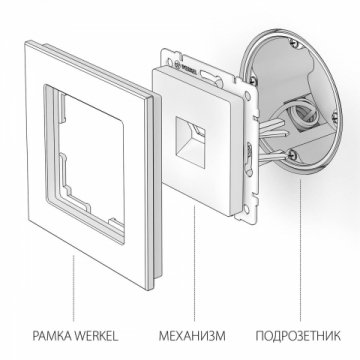 WERKEL

РАМКА WERKEL
МЕХАНИЗМ
ПОДРОЗЕТНИК