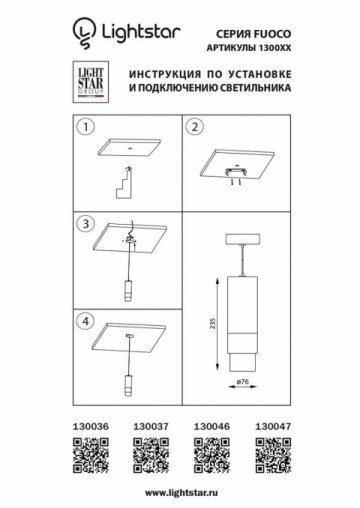 Lightstar

СЕРИЯ FUOCO
АРТИКУЛЫ 1300XX

LIGHT STAR GROUP

ИНСТРУКЦИЯ ПО УСТАНОВКЕ
И ПОДКЛЮЧЕНИЮ СВЕТИЛЬНИКА

1

2

3

4

235

ø76

130036 130037 130046 130047

www.lightstar.ru