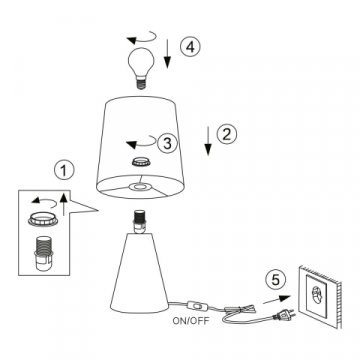 4

2

3

1

5

ON/OFF