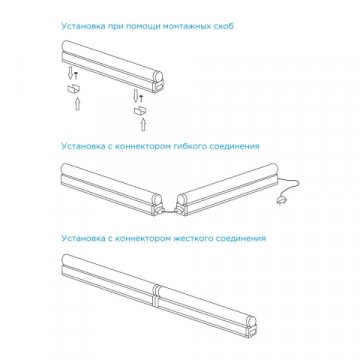 Установка при помощи монтажных скоб

Установка с коннектором гибкого соединения

Установка с коннектором жесткого соединения