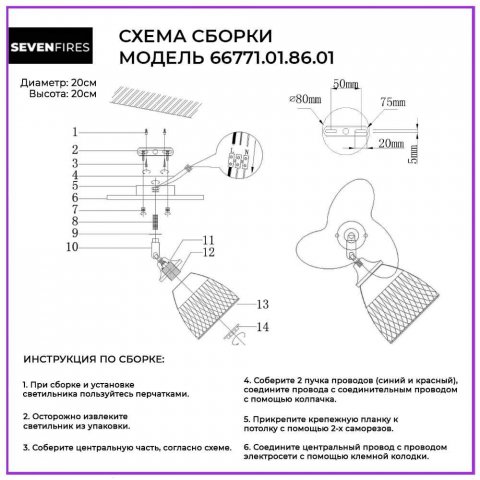 SEVENFIRES

СХЕМА СБОРКИ
МОДЕЛЬ 66771.01.86.01

Диаметр: 20см
Высота: 20см

1
2
3
4
5
6
7
8
9
10
11
12
13
14

L
N

50mm
⌀80mm
75mm
20mm
5mm

ИНСТРУКЦИЯ ПО СБОРКЕ:

1. При сборке и установке светильника пользуйтесь перчатками.

2. Осторожно извлеките светильник из упаковки.

3. Соберите центральную часть, согласно схеме.

4. Соберите 2 пучка проводов (синий и красный), соедините провода с соединительным проводом с помощью колпачка.

5. Прикрепите крепежную планку к потолку с помощью 2-х саморезов.

6. Соедините центральный провод с проводом электросети с помощью клемной колодки.