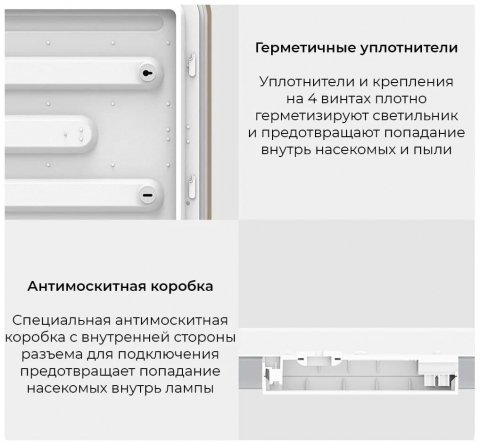 Герметичные уплотнители

Уплотнители и крепления на 4 винтах плотно герметизируют светильник и предотвращают попадание внутрь насекомых и пыли

Антимоскитная коробка

Специальная антимоскитная коробка с внутренней стороны разъема для подключения предотвращает попадание насекомых внутрь лампы