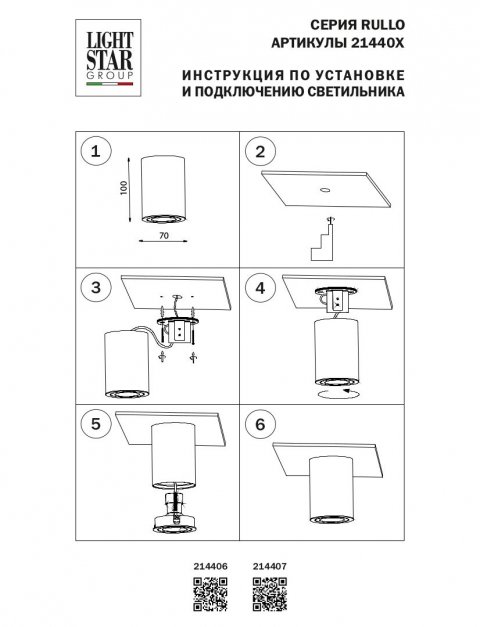 LIGHT STAR GROUP

СЕРИЯ RULLO
АРТИКУЛЫ 21440X

ИНСТРУКЦИЯ ПО УСТАНОВКЕ
И ПОДКЛЮЧЕНИЮ СВЕТИЛЬНИКА

1

100

70

2

3

4

5

6

214406

214407