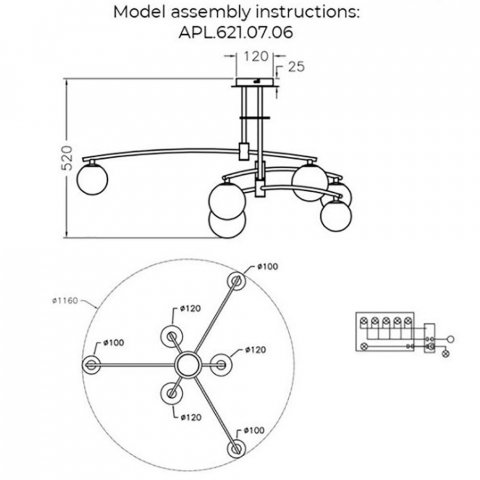 Model assembly instructions:
APL.621.07.06

120
25
520

ø100
ø1160
ø120
ø100
ø120
ø120
ø100