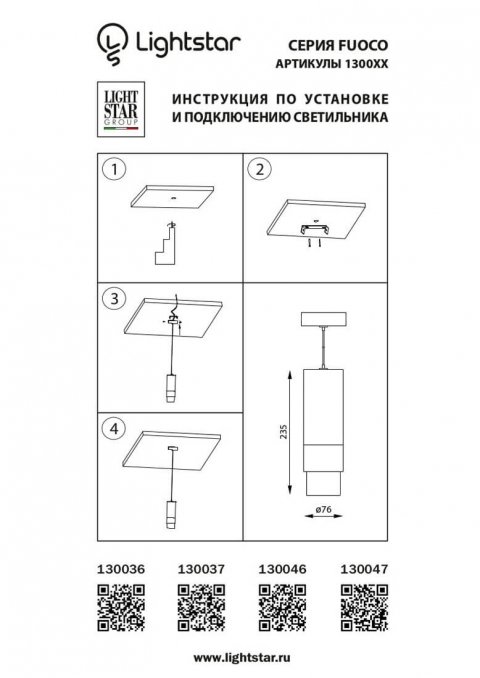 Lightstar

СЕРИЯ FUOCO
АРТИКУЛЫ 1300XX

LIGHT STAR GROUP

ИНСТРУКЦИЯ ПО УСТАНОВКЕ
И ПОДКЛЮЧЕНИЮ СВЕТИЛЬНИКА

1

2

3

4

235

ø76

130036 130037 130046 130047

www.lightstar.ru