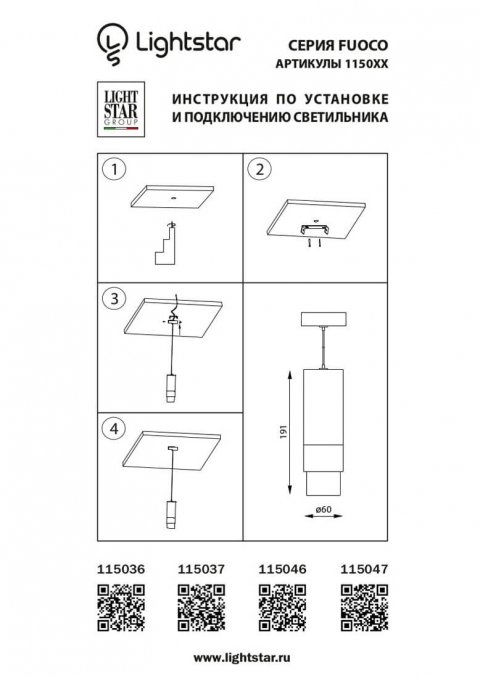 Lightstar

СЕРИЯ FUOCO
АРТИКУЛЫ 1150XX

LIGHT STAR GROUP

ИНСТРУКЦИЯ ПО УСТАНОВКЕ
И ПОДКЛЮЧЕНИЮ СВЕТИЛЬНИКА

1

2

3

4

191

ø60

115036 115037 115046 115047

www.lightstar.ru