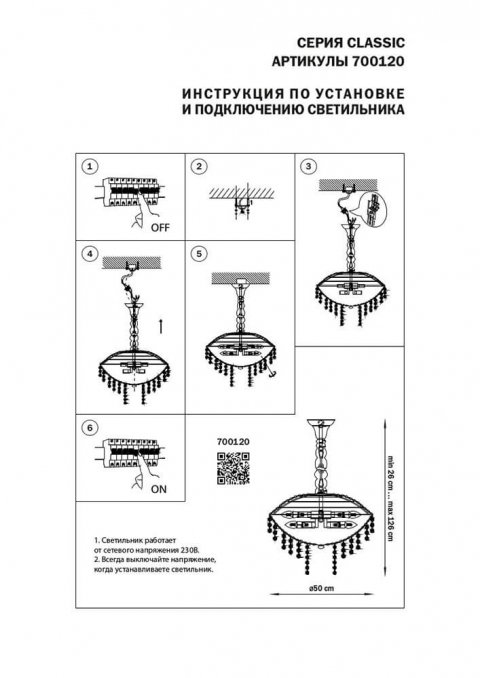 СЕРИЯ CLASSIC
АРТИКУЛЫ 700120

ИНСТРУКЦИЯ ПО УСТАНОВКЕ
И ПОДКЛЮЧЕНИЮ СВЕТИЛЬНИКА

1

OFF

2

3

4

5

6

ON

700120

min 26 cm ... max 126 cm

ø50 cm

1. Светильник работает от сетевого напряжения 230В.
2. Всегда выключайте напряжение, когда устанавливаете светильник.