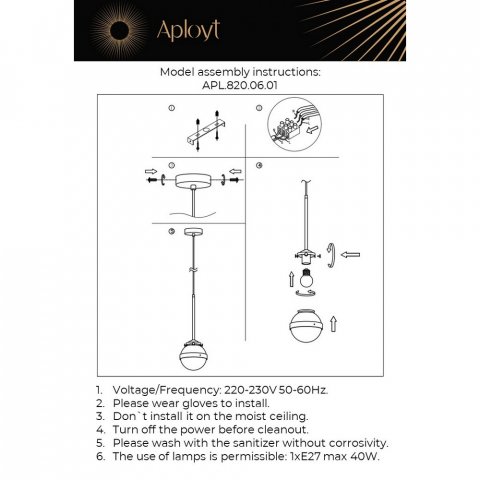 Aployt

Model assembly instructions:
APL.820.06.01

①
②
③
④
⑤

1. Voltage/Frequency: 220-230V 50-60Hz.
2. Please wear gloves to install.
3. Don`t install it on the moist ceiling.
4. Turn off the power before cleanout.
5. Please wash with the sanitizer without corrosivity.
6. The use of lamps is permissible: 1xE27 max 40W.