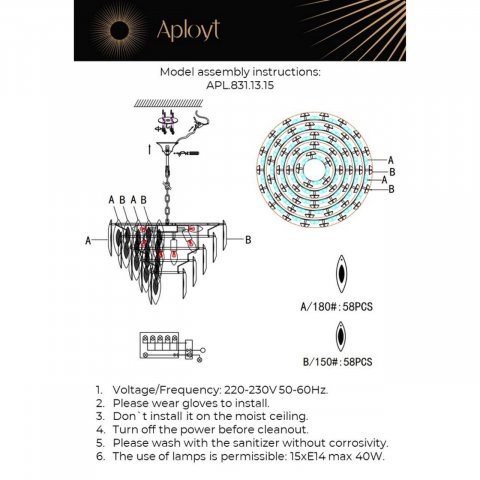 Aployt

Model assembly instructions:
APL.831.13.15

A B A B

A

B

A
B
A
B

A/180#:58PCS

B/150#:58PCS

1. Voltage/Frequency: 220-230V 50-60Hz.
2. Please wear gloves to install.
3. Don`t install it on the moist ceiling.
4. Turn off the power before cleanout.
5. Please wash with the sanitizer without corrosivity.
6. The use of lamps is permissible: 15xE14 max 40W.