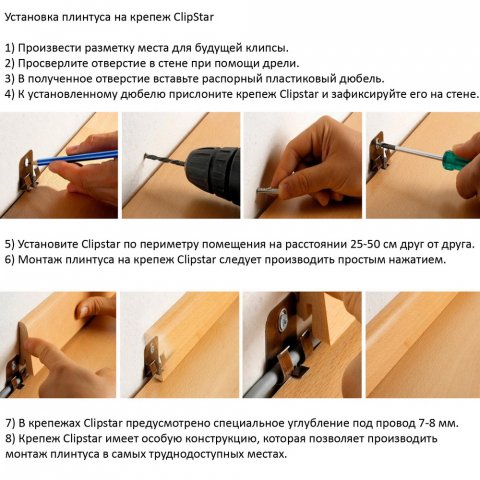 Установка плинтуса на крепеж ClipStar

1) Произвести разметку места для будущей клипсы.
2) Просверлите отверстие в стене при помощи дрели.
3) В полученное отверстие вставьте распорный пластиковый дюбель.
4) К установленному дюбелю прислоните крепеж Clipstar и зафиксируйте его на стене.

5) Установите Clipstar по периметру помещения на расстоянии 25-50 см друг от друга.
6) Монтаж плинтуса на крепеж Clipstar следует производить простым нажатием.

7) В крепежах Clipstar предусмотрено специальное углубление под провод 7-8 мм.
8) Крепеж Clipstar имеет особую конструкцию, которая позволяет производить монтаж плинтуса в самых труднодоступных местах.