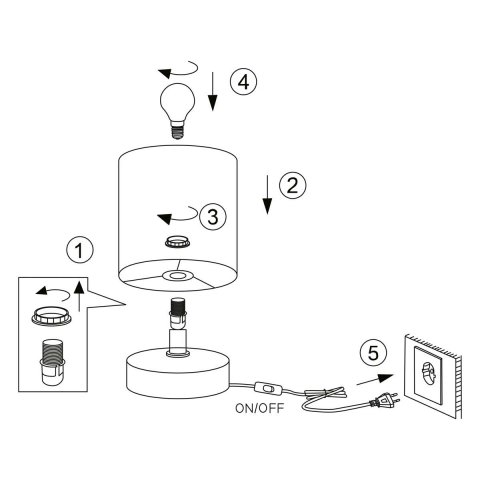 4

2

3

1

5

ON/OFF