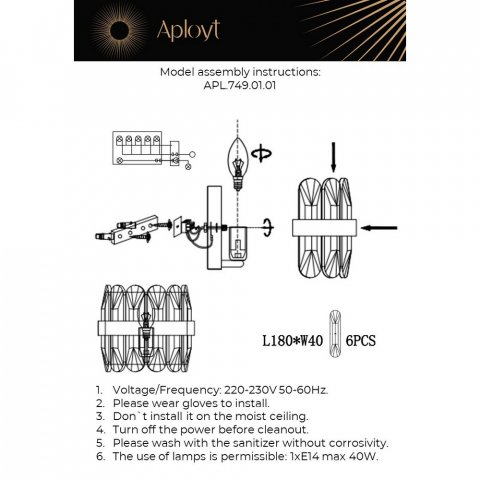 Aployt

Model assembly instructions:
APL.749.01.01

L180*W40 6PCS

1. Voltage/Frequency: 220-230V 50-60Hz.
2. Please wear gloves to install.
3. Don`t install it on the moist ceiling.
4. Turn off the power before cleanout.
5. Please wash with the sanitizer without corrosivity.
6. The use of lamps is permissible: 1xE14 max 40W.