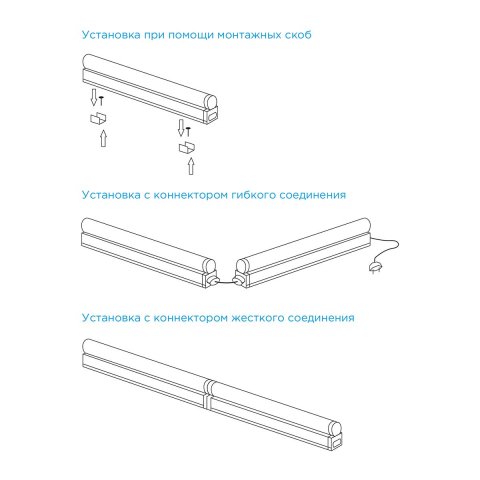 Установка при помощи монтажных скоб

Установка с коннектором гибкого соединения

Установка с коннектором жесткого соединения