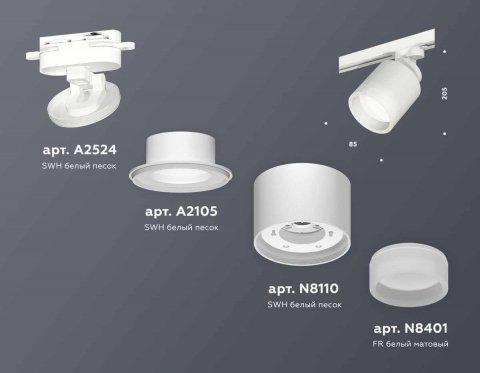 арт. A2524
SWH белый песок

205

85

арт. A2105
SWH белый песок

арт. N8110
SWH белый песок

арт. N8401
FR белый матовый