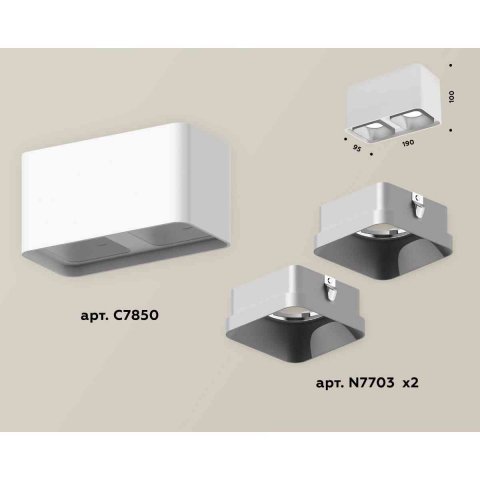 100

95

190

арт. C7850

арт. N7703 x2