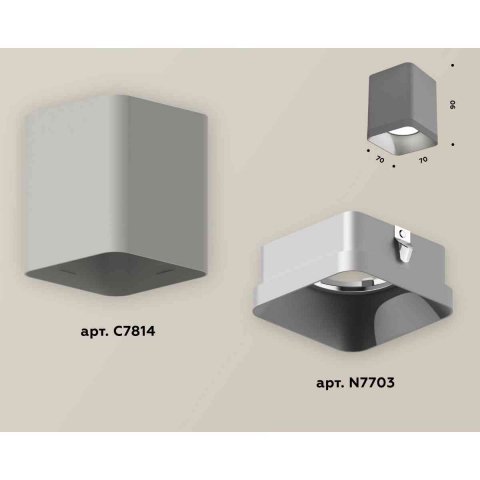 90
70
70
арт. C7814
арт. N7703