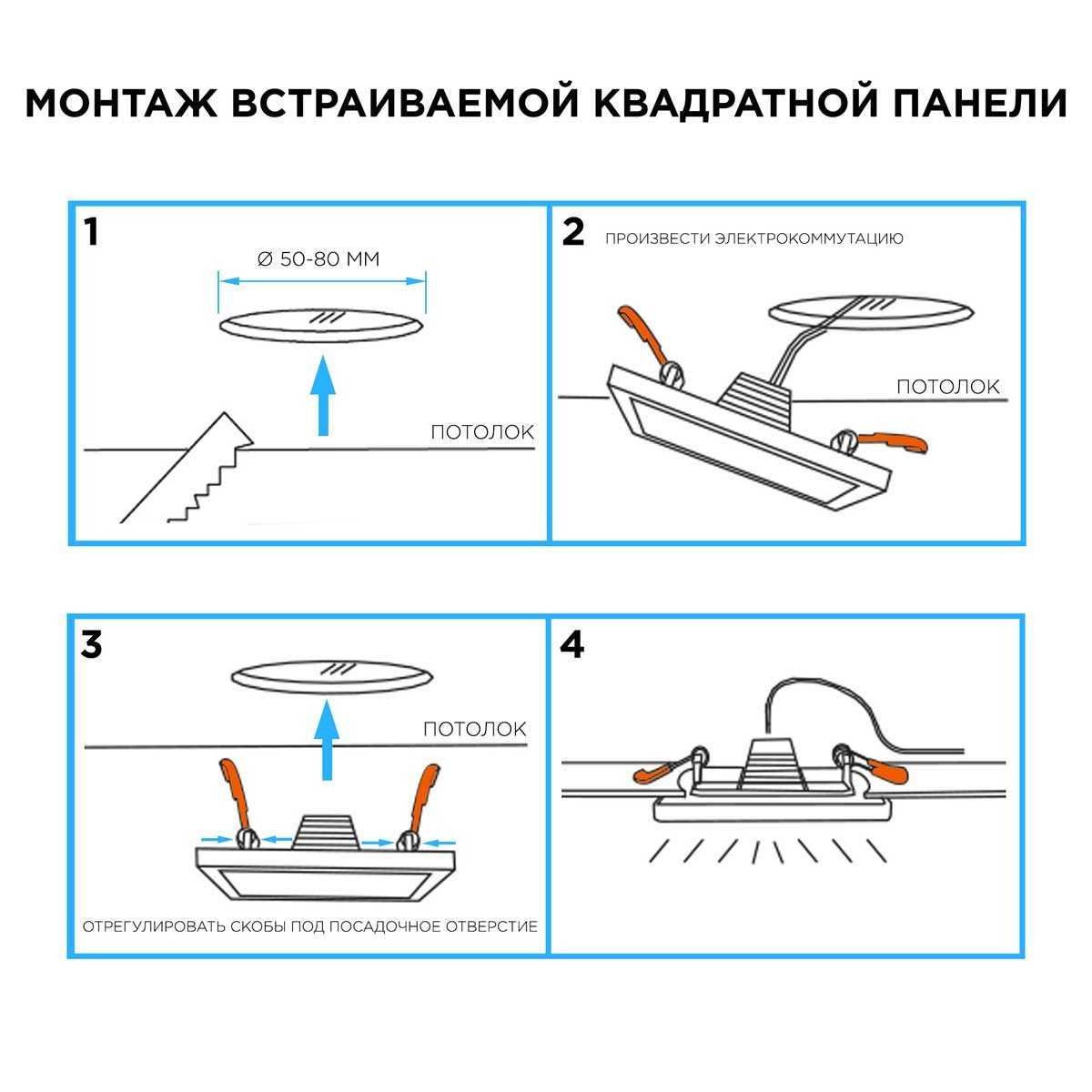 МОНТАЖ ВСТРАИВАЕМОЙ КВАДРАТНОЙ ПАНЕЛИ

1

Ø 50-80 ММ

ПОТОЛОК

2

ПРОИЗВЕСТИ ЭЛЕКТРОКОММУТАЦИЮ

ПОТОЛОК

3

ПОТОЛОК

ОТРЕГУЛИРОВАТЬ СКОБЫ ПОД ПОСАДОЧНОЕ ОТВЕРСТИЕ

4