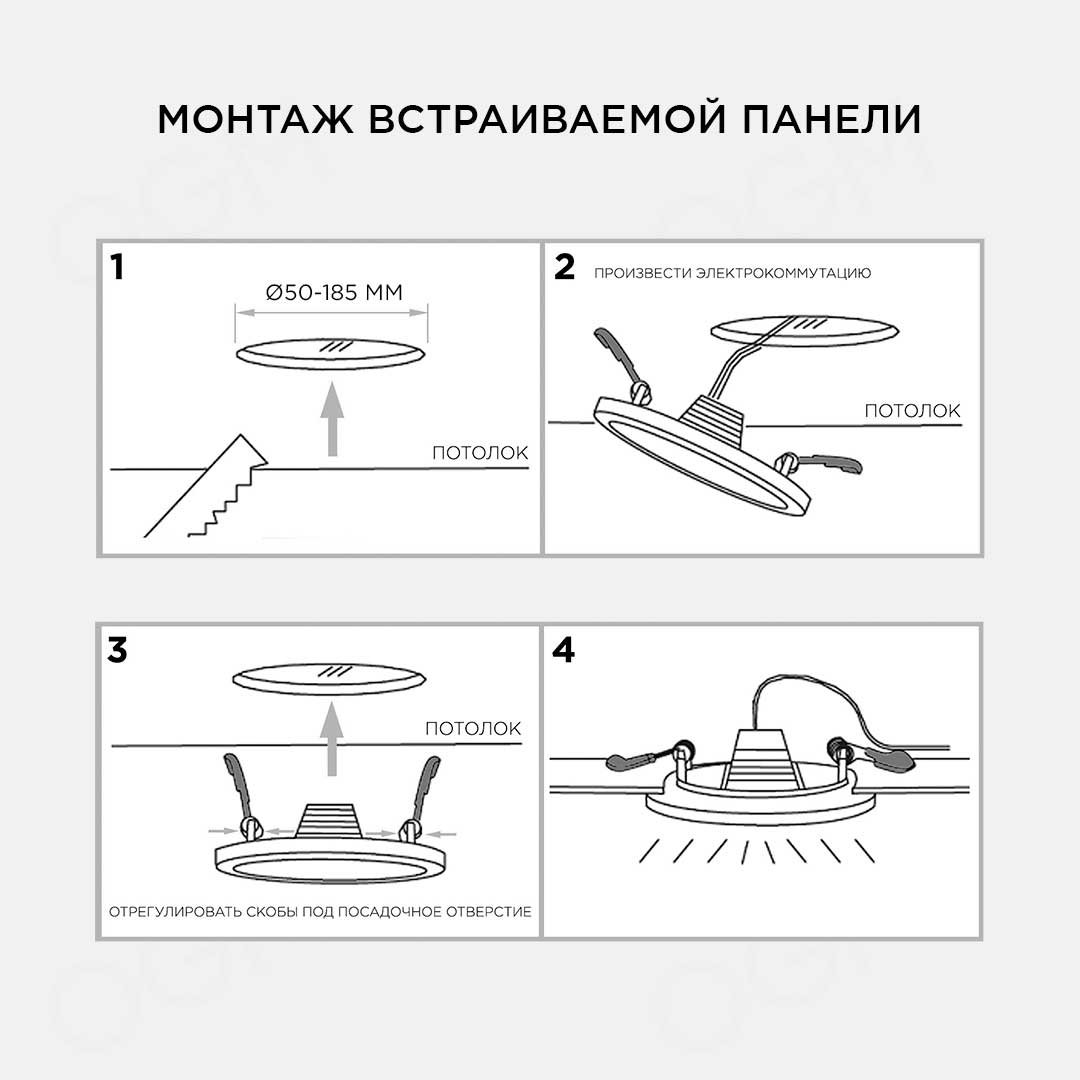 МОНТАЖ ВСТРАИВАЕМОЙ ПАНЕЛИ

1

Ø50-185 ММ

ПОТОЛОК

2

ПРОИЗВЕСТИ ЭЛЕКТРОКОММУТАЦИЮ

ПОТОЛОК

3

ПОТОЛОК

ОТРЕГУЛИРОВАТЬ СКОБЫ ПОД ПОСАДОЧНОЕ ОТВЕРСТИЕ

4