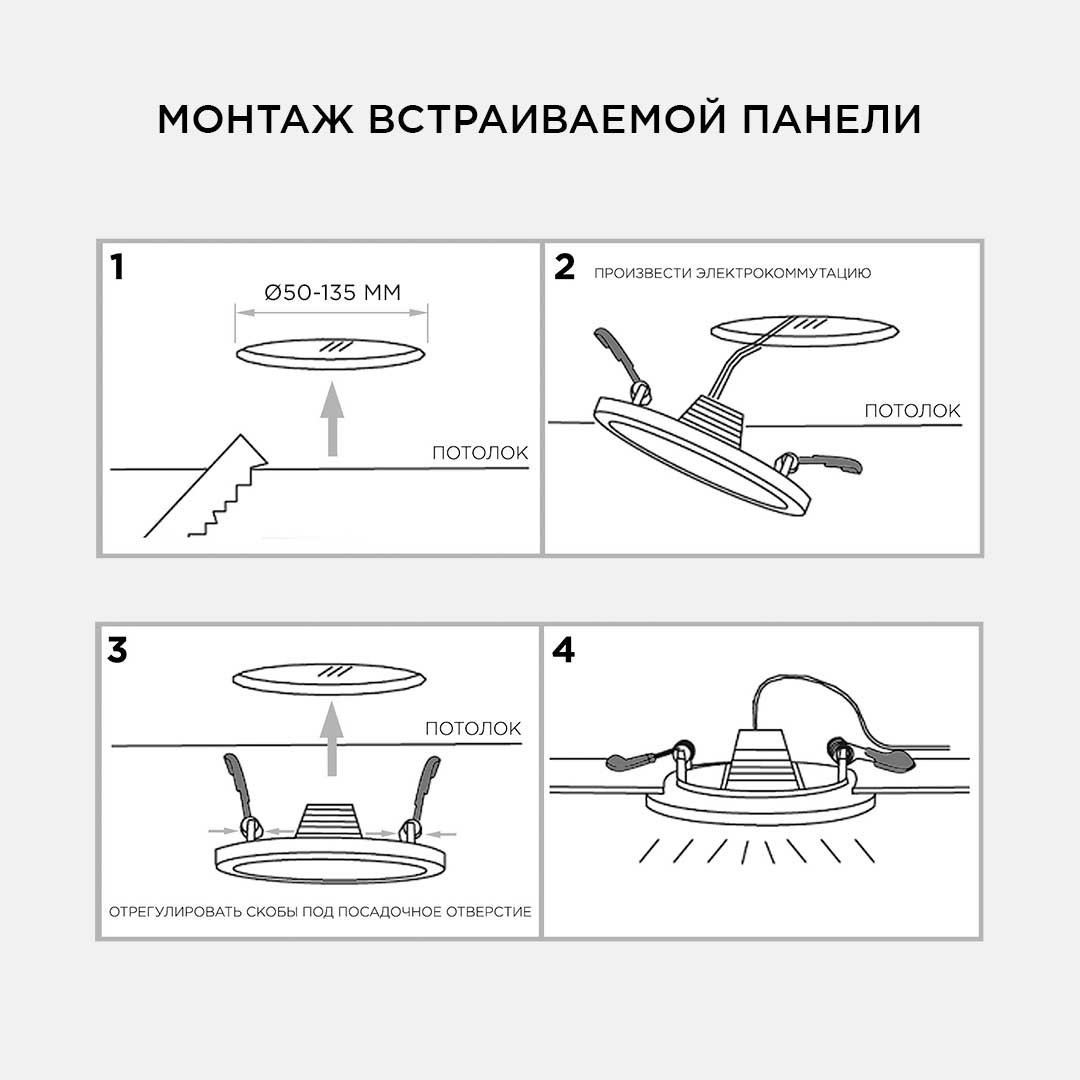 МОНТАЖ ВСТРАИВАЕМОЙ ПАНЕЛИ

1

Ø50-135 ММ

ПОТОЛОК

2

ПРОИЗВЕСТИ ЭЛЕКТРОКОММУТАЦИЮ

ПОТОЛОК

3

ПОТОЛОК

ОТРЕГУЛИРОВАТЬ СКОБЫ ПОД ПОСАДОЧНОЕ ОТВЕРСТИЕ

4