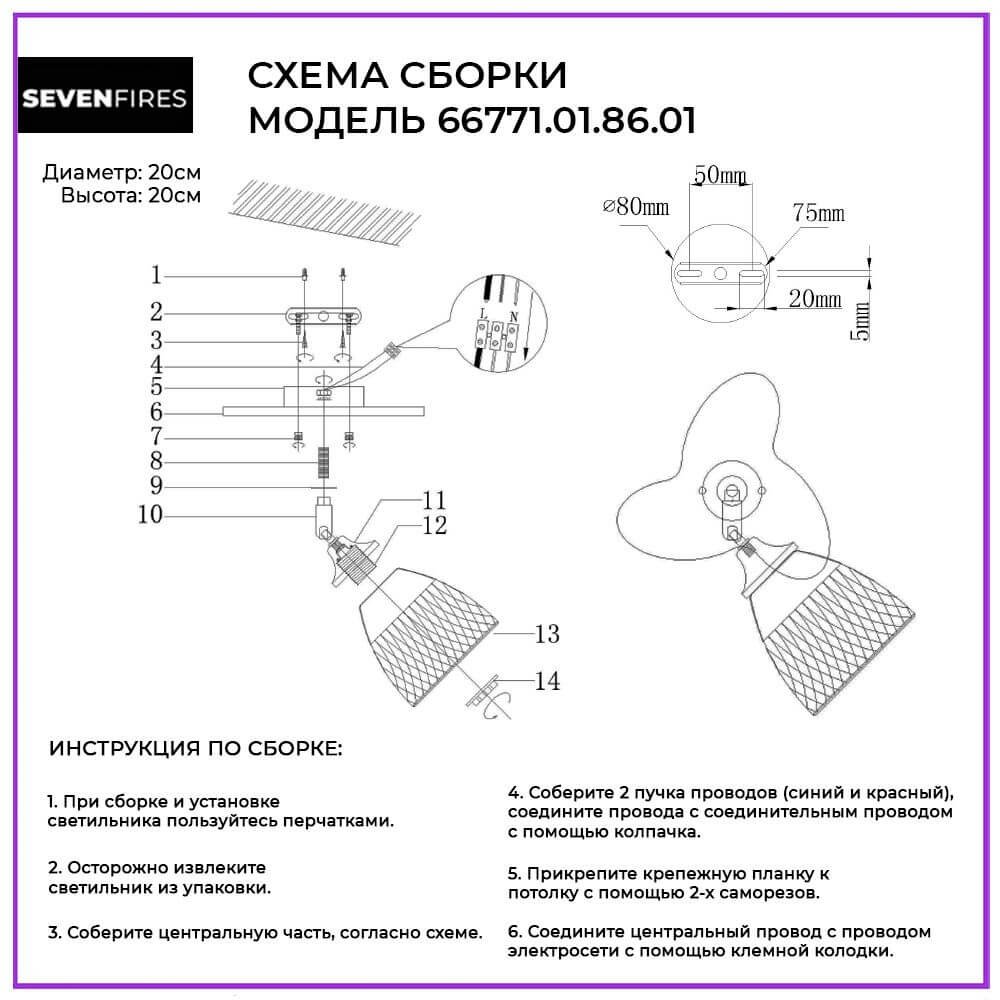 SEVENFIRES

СХЕМА СБОРКИ
МОДЕЛЬ 66771.01.86.01

Диаметр: 20см
Высота: 20см

1
2
3
4
5
6
7
8
9
10
11
12
13
14

L N

50mm
⌀80mm
75mm
20mm
5mm

ИНСТРУКЦИЯ ПО СБОРКЕ:

1. При сборке и установке светильника пользуйтесь перчатками.

2. Осторожно извлеките светильник из упаковки.

3. Соберите центральную часть, согласно схеме.

4. Соберите 2 пучка проводов (синий и красный), соедините провода с соединительным проводом с помощью колпачка.

5. Прикрепите крепежную планку к потолку с помощью 2-х саморезов.

6. Соедините центральный провод с проводом электросети с помощью клемной колодки.