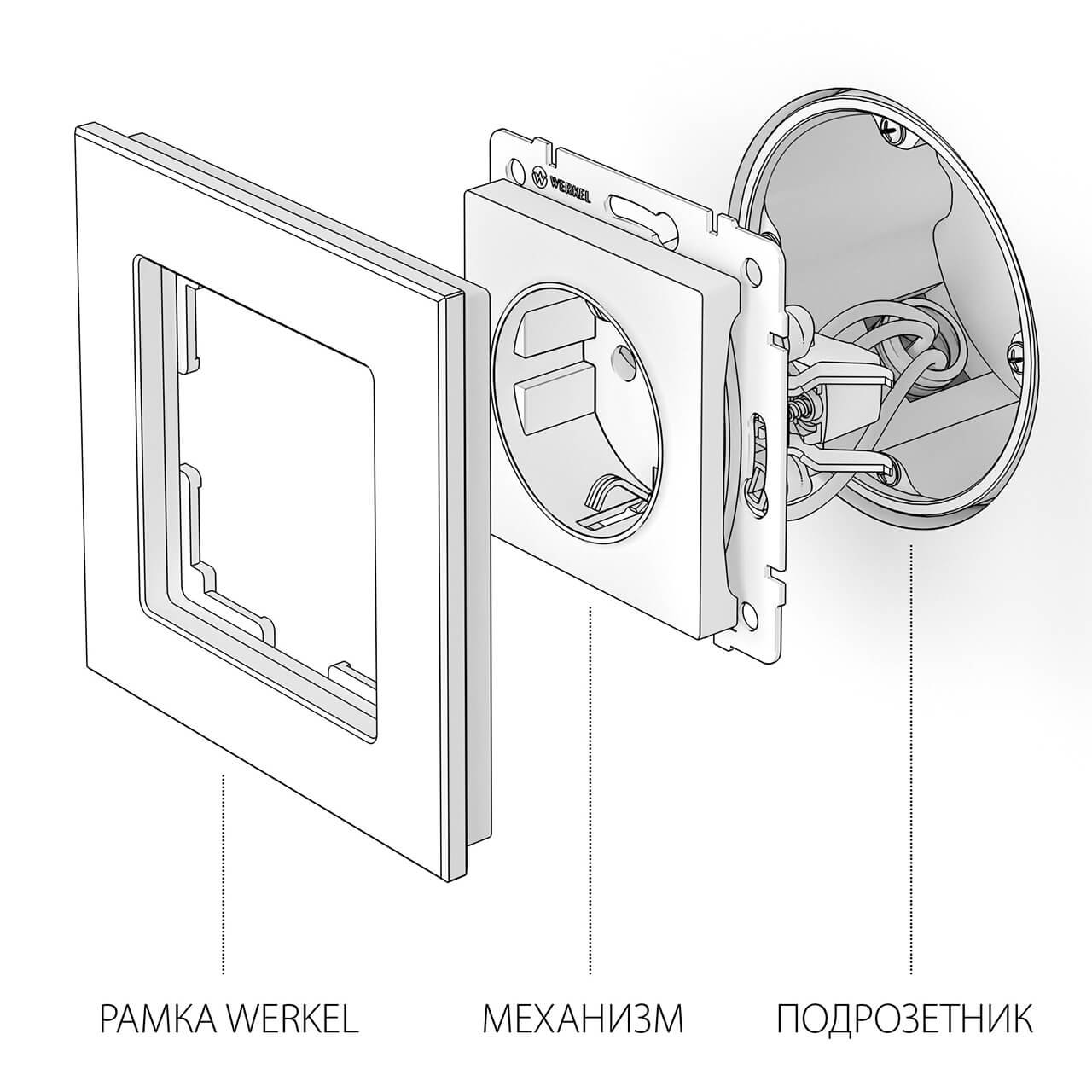 WERKEL

РАМКА WERKEL

МЕХАНИЗМ

ПОДРОЗЕТНИК