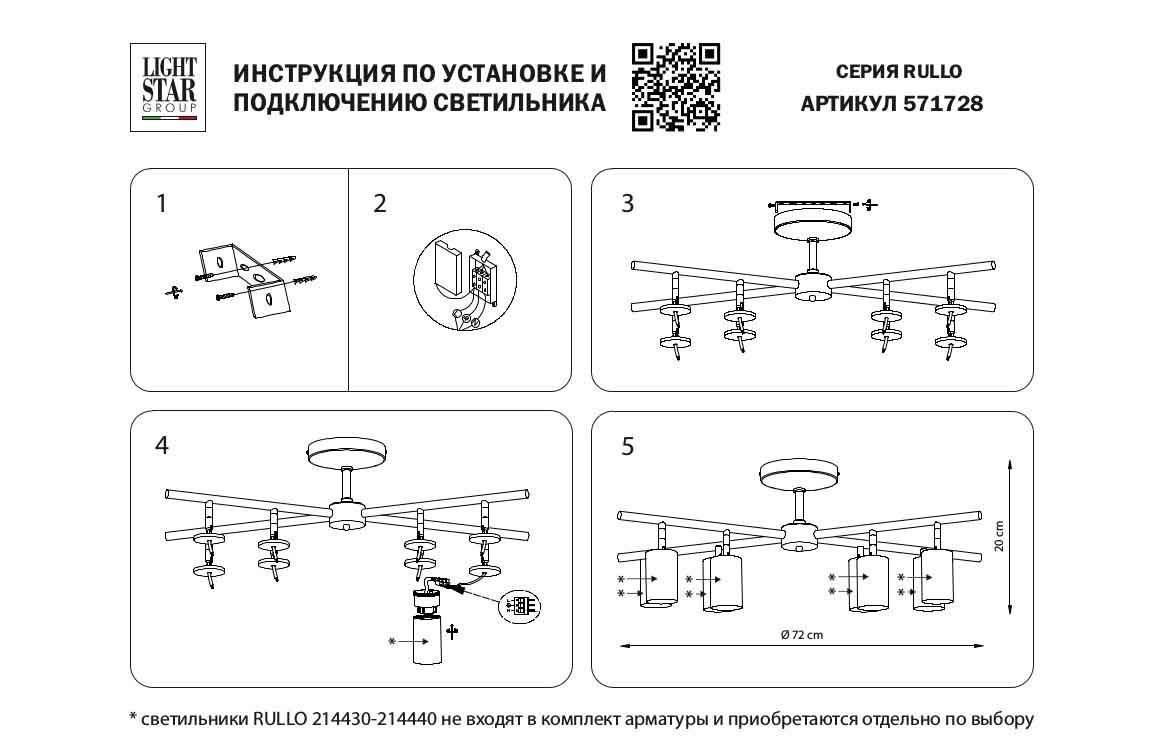 LIGHT STAR GROUP

ИНСТРУКЦИЯ ПО УСТАНОВКЕ И ПОДКЛЮЧЕНИЮ СВЕТИЛЬНИКА

СЕРИЯ RULLO
АРТИКУЛ 571728

1

2

3

4

*

5

*
*
*
*
*
*
*
*

20 cm

Ø 72 cm

* светильники RULLO 214430-214440 не входят в комплект арматуры и приобретаются отдельно по выбору