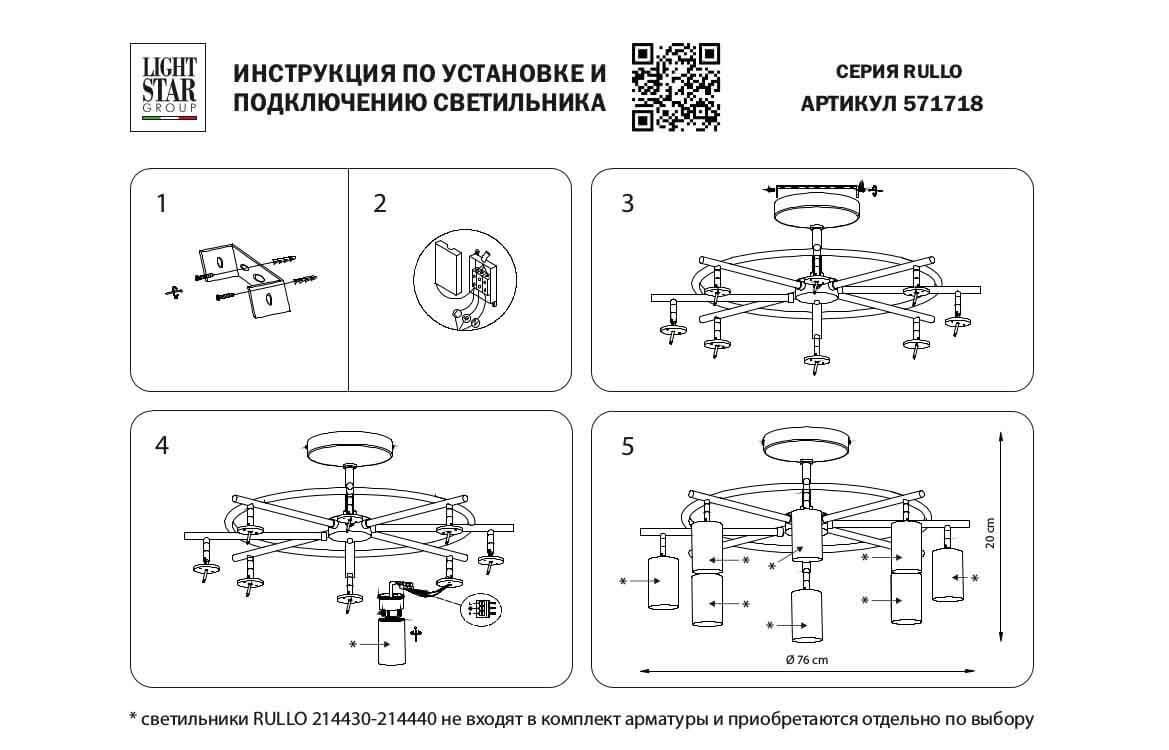 LIGHT STAR GROUP

ИНСТРУКЦИЯ ПО УСТАНОВКЕ И ПОДКЛЮЧЕНИЮ СВЕТИЛЬНИКА

СЕРИЯ RULLO
АРТИКУЛ 571718

1

2

3

4

*

5

*
*
*
*
*
*
*
*

20 cm

Ø 76 cm

* светильники RULLO 214430-214440 не входят в комплект арматуры и приобретаются отдельно по выбору