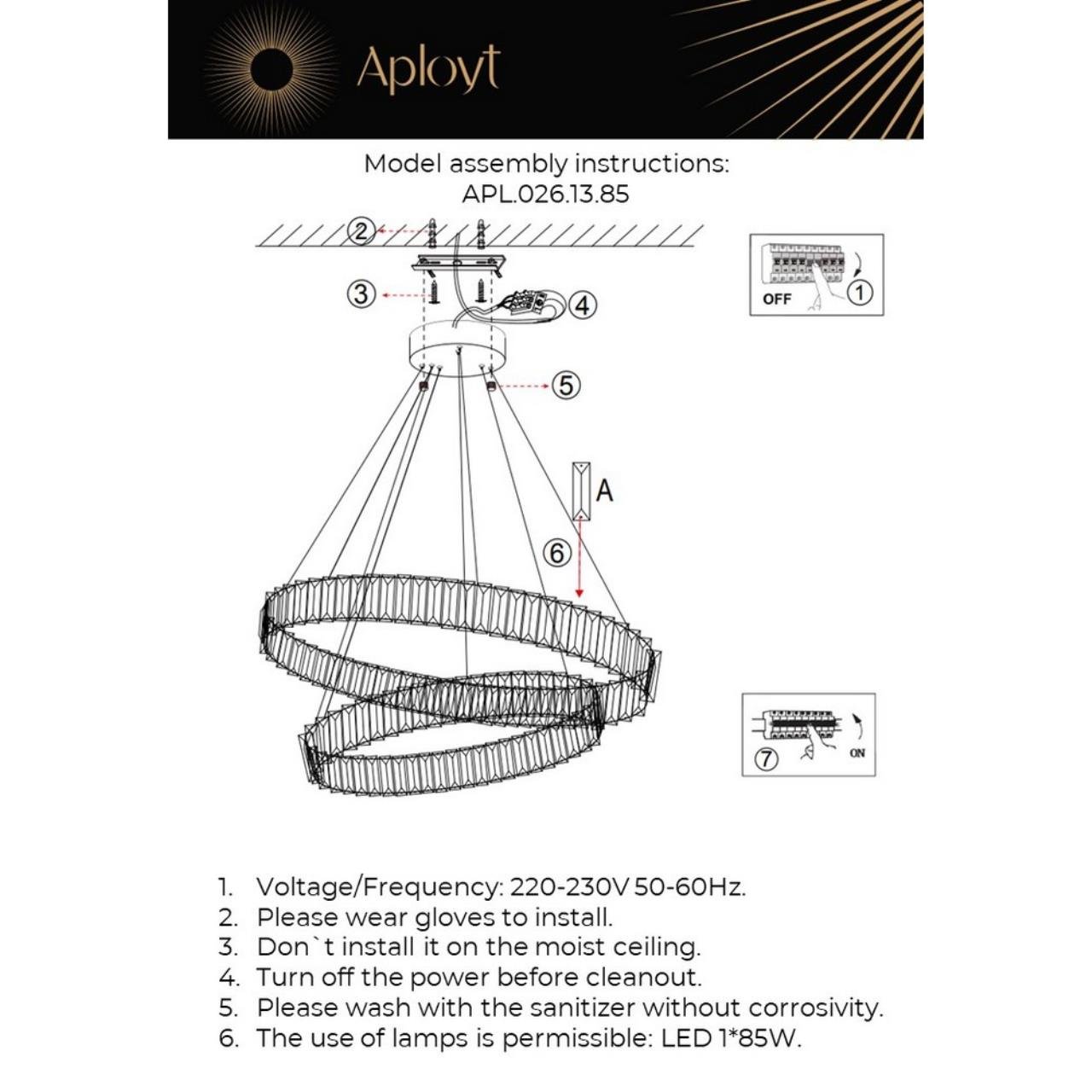 Aployt

Model assembly instructions:
APL.026.13.85

②
③
④
⑤
A
⑥
OFF
①
⑦
ON

1. Voltage/Frequency: 220-230V 50-60Hz.
2. Please wear gloves to install.
3. Don`t install it on the moist ceiling.
4. Turn off the power before cleanout.
5. Please wash with the sanitizer without corrosivity.
6. The use of lamps is permissible: LED 1*85W.