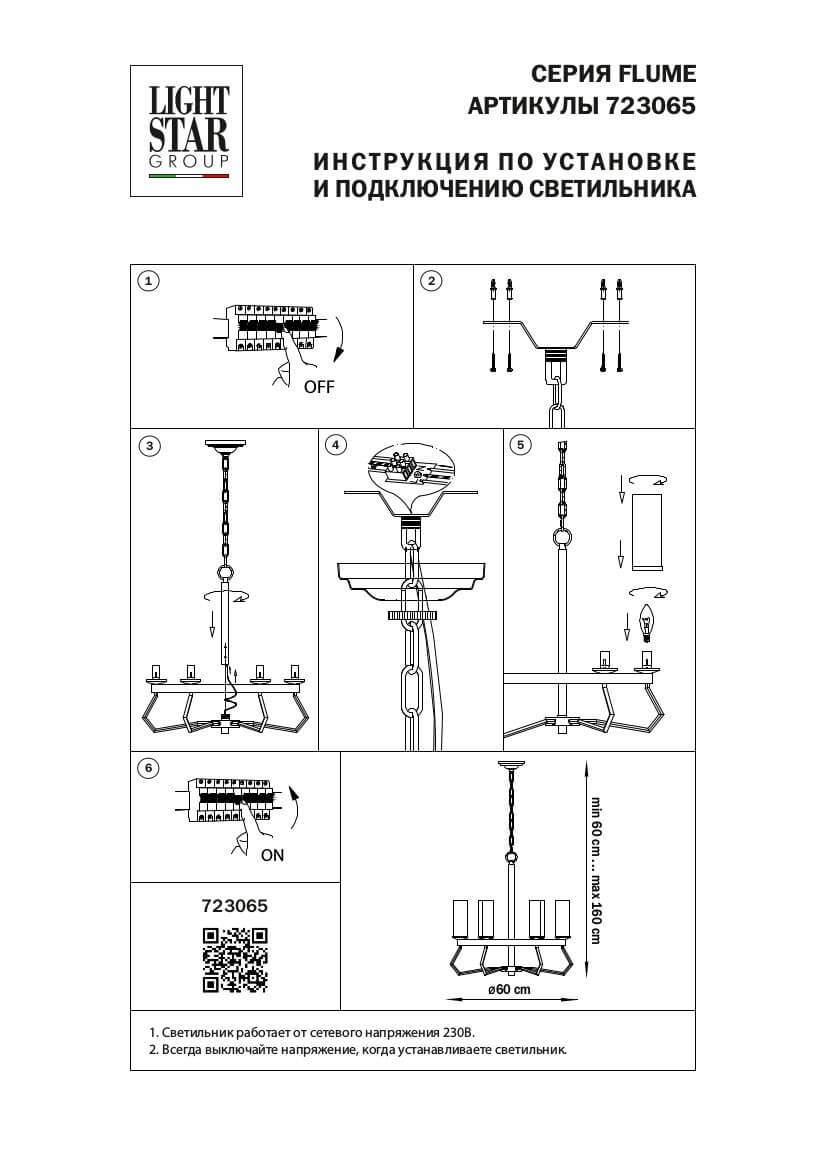 LIGHT STAR GROUP

СЕРИЯ FLUME
АРТИКУЛЫ 723065

ИНСТРУКЦИЯ ПО УСТАНОВКЕ
И ПОДКЛЮЧЕНИЮ СВЕТИЛЬНИКА

1

OFF

2

3

4

5

6

ON

723065

min 60 cm ... max 160 cm

ø60 cm

1. Светильник работает от сетевого напряжения 230В.
2. Всегда выключайте напряжение, когда устанавливаете светильник.