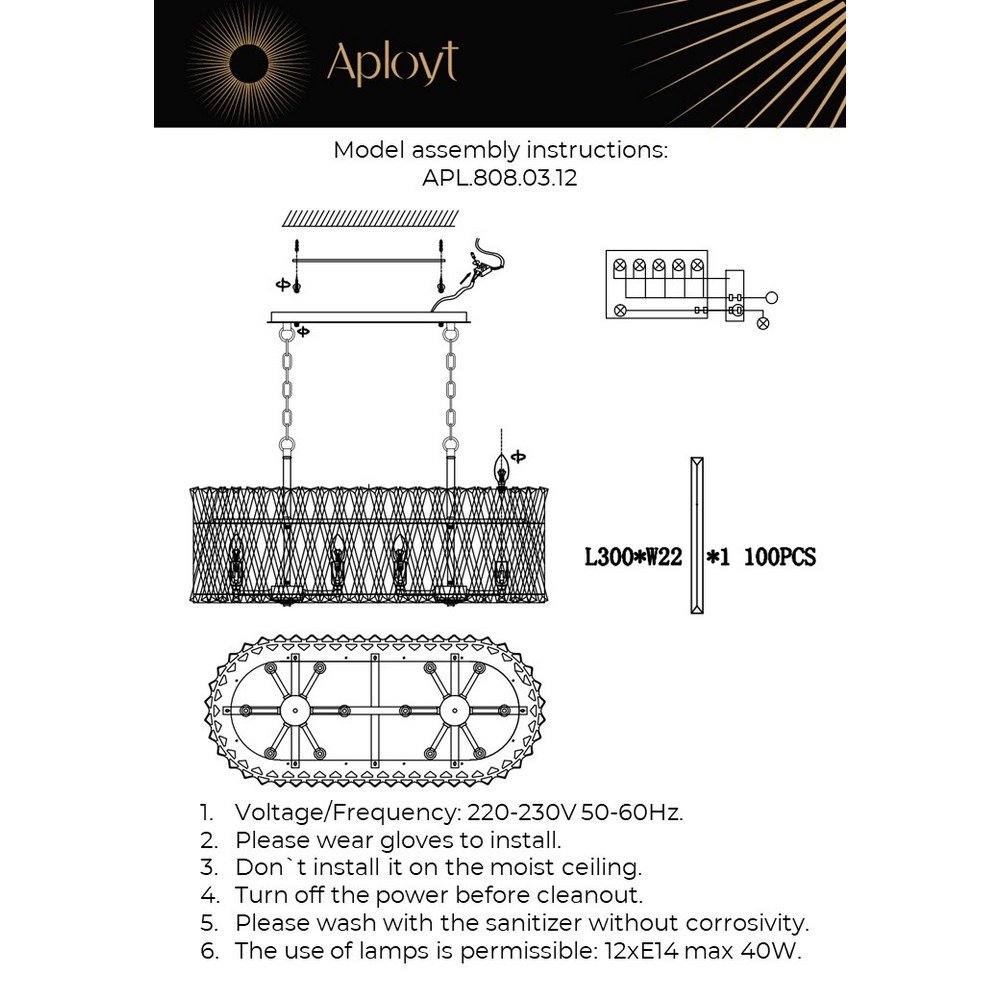 Aployt

Model assembly instructions:
APL.808.03.12

L300*W22 *1 100PCS

1. Voltage/Frequency: 220-230V 50-60Hz.
2. Please wear gloves to install.
3. Don`t install it on the moist ceiling.
4. Turn off the power before cleanout.
5. Please wash with the sanitizer without corrosivity.
6. The use of lamps is permissible: 12xE14 max 40W.