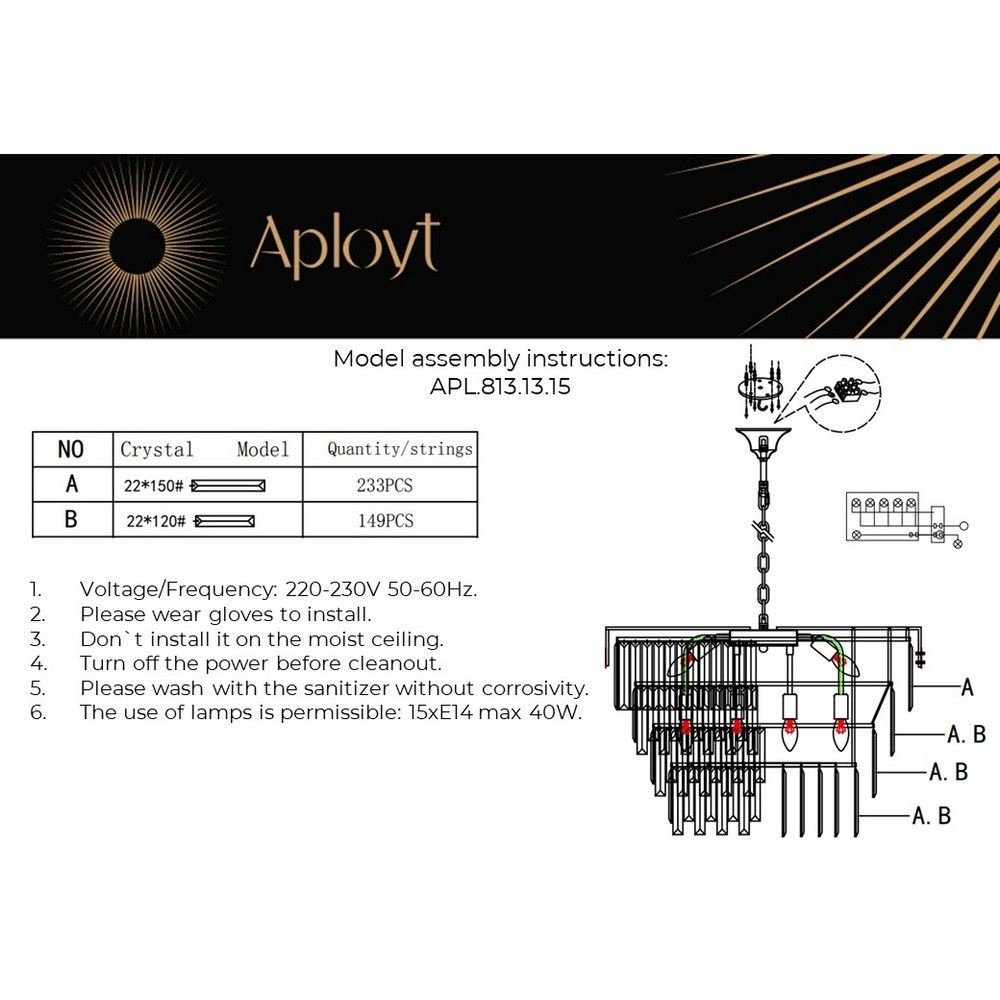 Aployt

Model assembly instructions:
APL.813.13.15

| NO | Crystal Model | Quantity/strings |
|---|---|---|
| A | 22*150# | 233PCS |
| B | 22*120# | 149PCS |

1. Voltage/Frequency: 220-230V 50-60Hz.
2. Please wear gloves to install.
3. Don`t install it on the moist ceiling.
4. Turn off the power before cleanout.
5. Please wash with the sanitizer without corrosivity.
6. The use of lamps is permissible: 15xE14 max 40W.

A
A. B
A. B
A. B