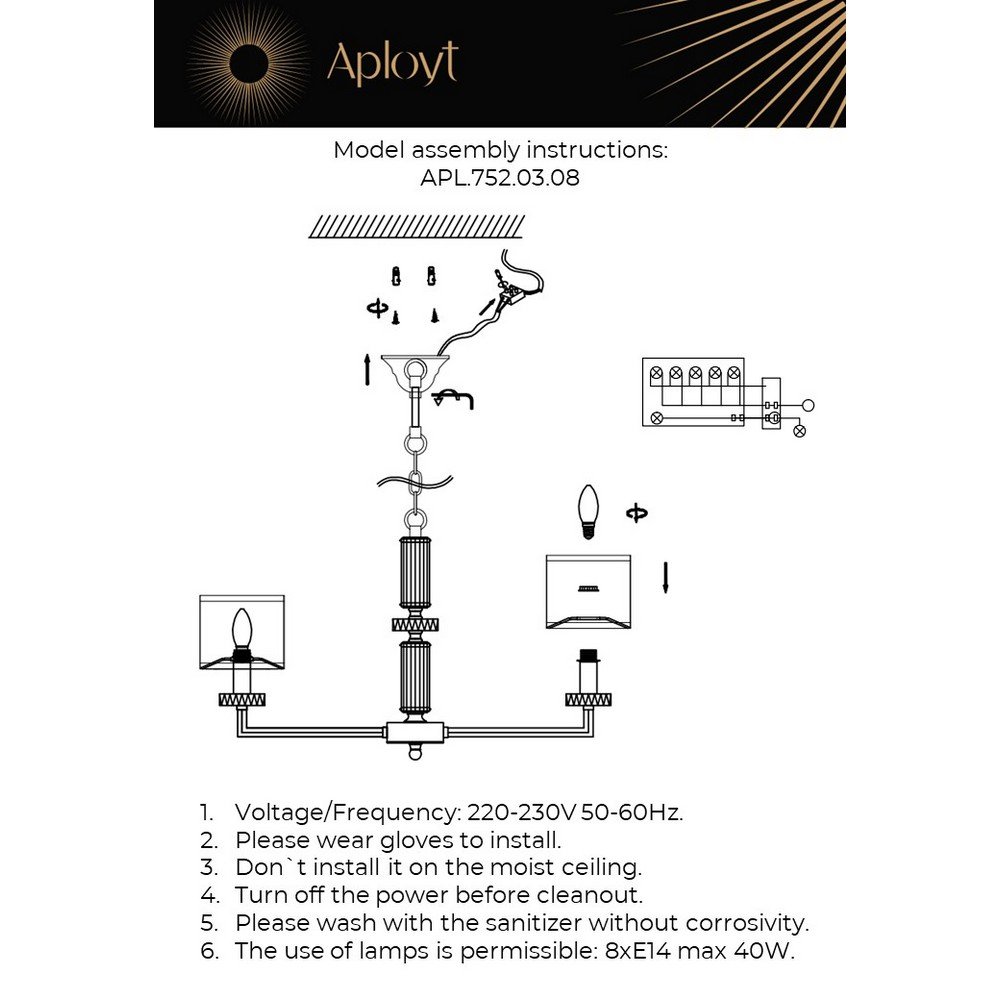 Aployt

Model assembly instructions:
APL.752.03.08

1. Voltage/Frequency: 220-230V 50-60Hz.
2. Please wear gloves to install.
3. Don`t install it on the moist ceiling.
4. Turn off the power before cleanout.
5. Please wash with the sanitizer without corrosivity.
6. The use of lamps is permissible: 8xE14 max 40W.