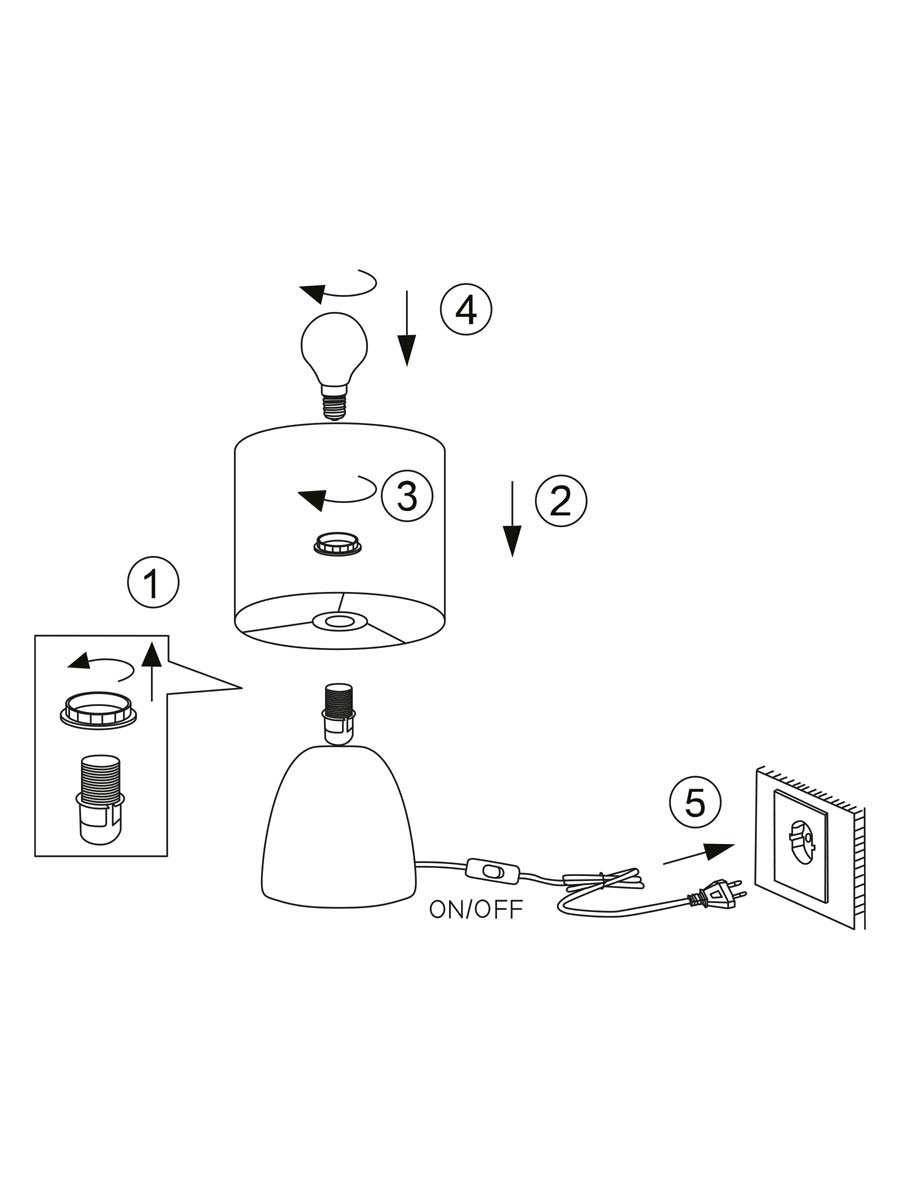 4
3
2
1
5
ON/OFF