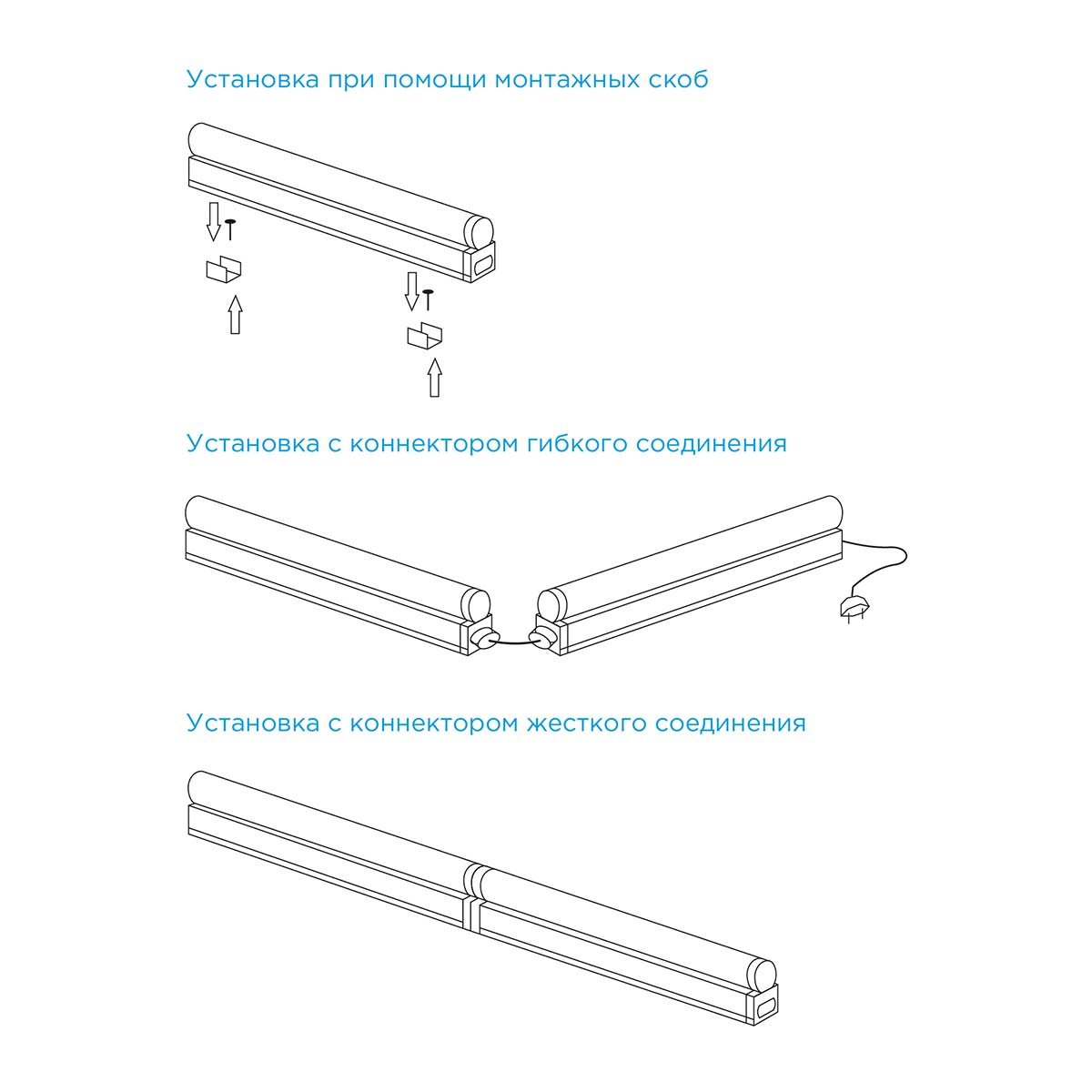 Установка при помощи монтажных скоб

Установка с коннектором гибкого соединения

Установка с коннектором жесткого соединения