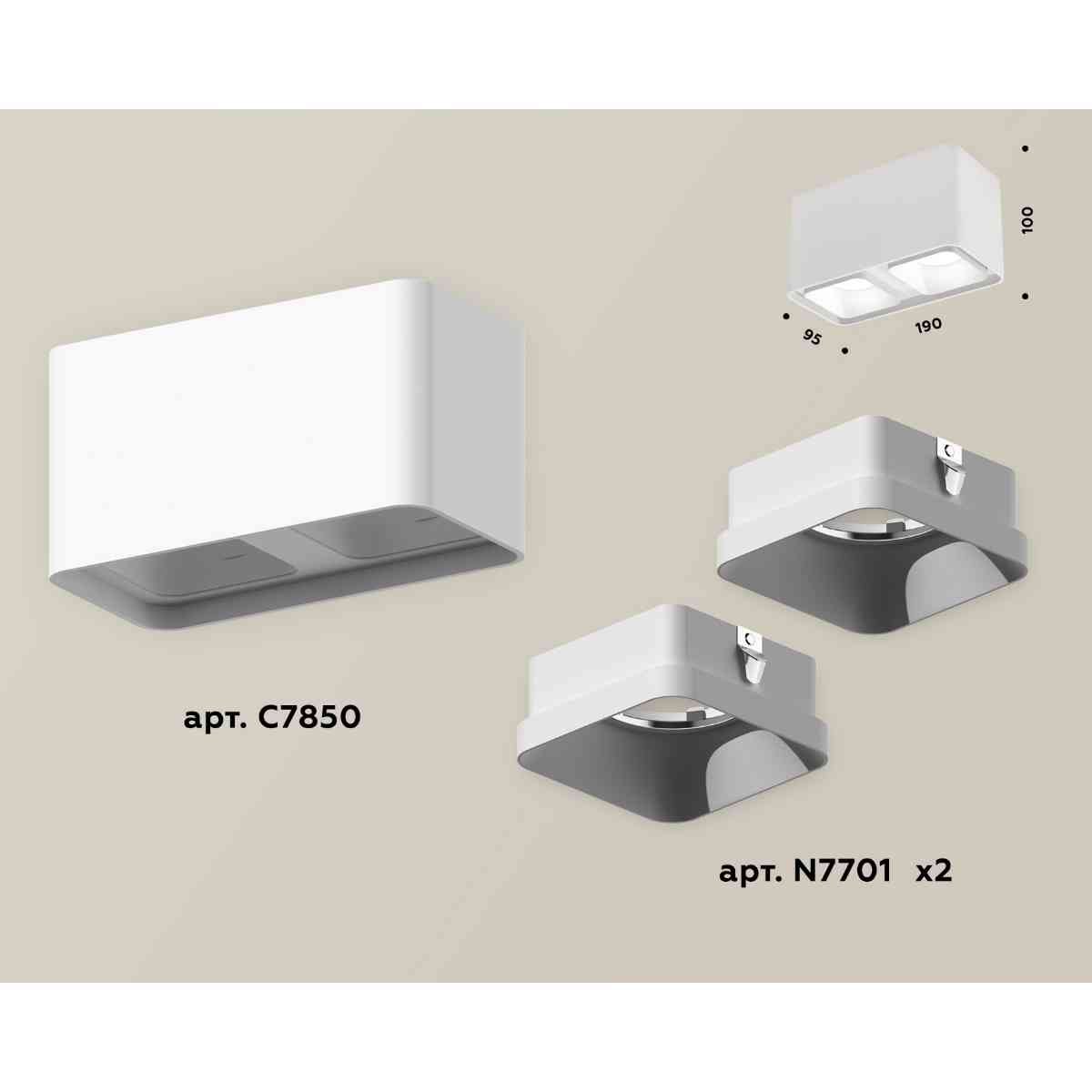 100

95

190

арт. C7850

арт. N7701 x2