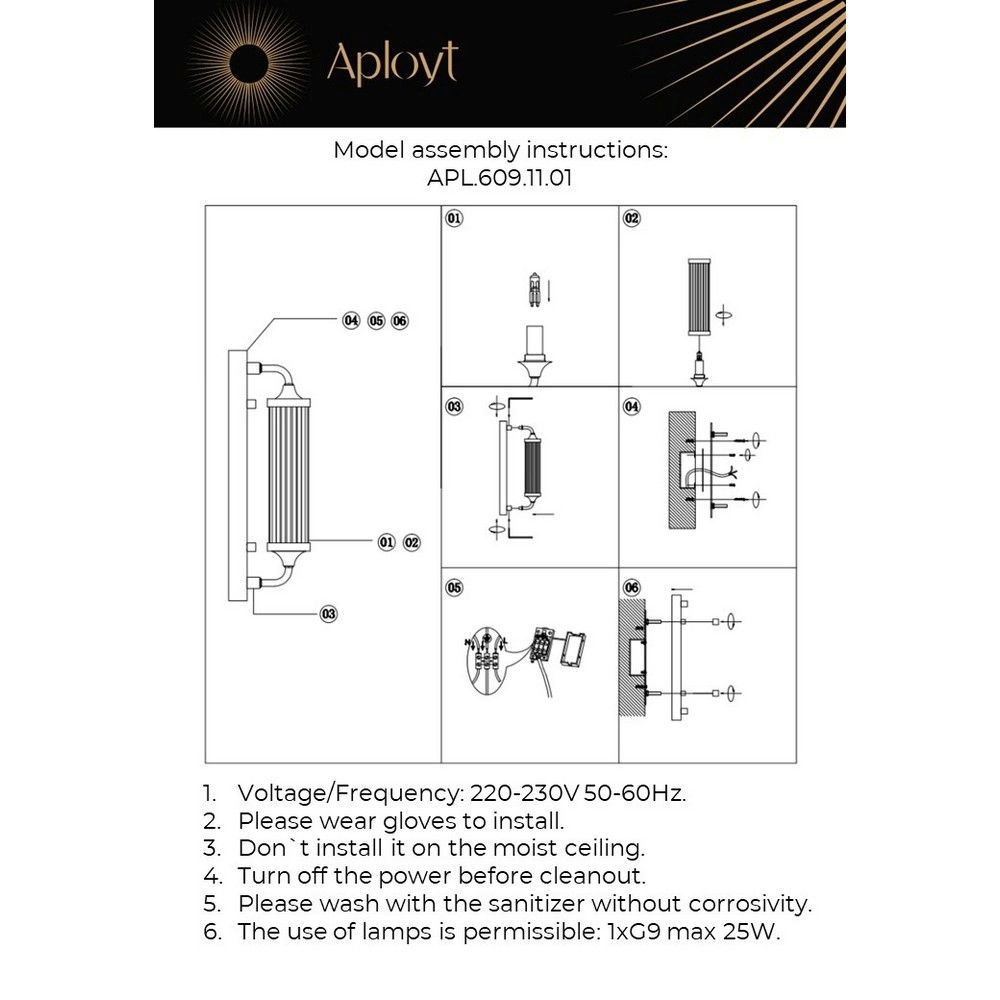 Aployt

Model assembly instructions:
APL.609.11.01

04 05 06

01 02

03

01

02

03

04

05

06

1. Voltage/Frequency: 220-230V 50-60Hz.
2. Please wear gloves to install.
3. Don`t install it on the moist ceiling.
4. Turn off the power before cleanout.
5. Please wash with the sanitizer without corrosivity.
6. The use of lamps is permissible: 1xG9 max 25W.